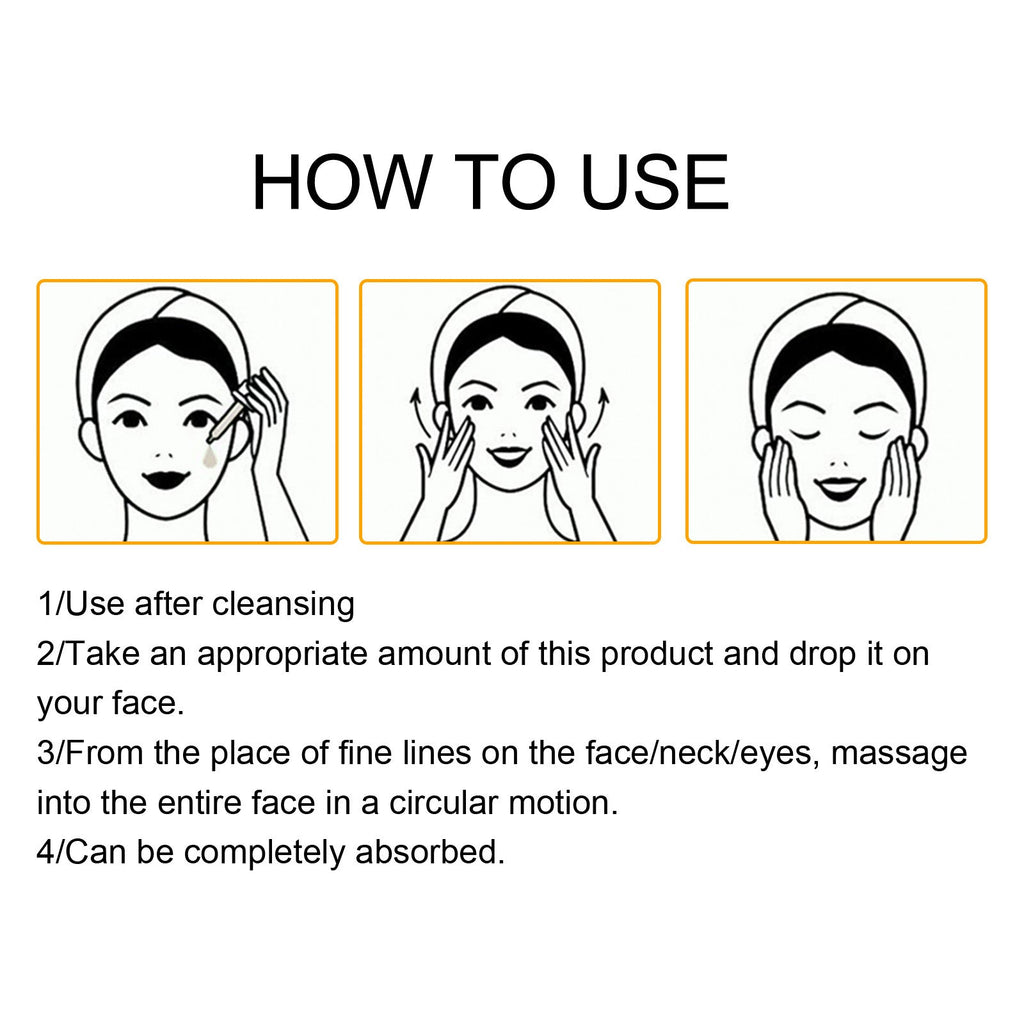 HOW TO USE

1/Use after cleansing
2/Take an appropriate amount of this product and drop it on your face.
3/From the place of fine lines on the face/neck/eyes, massage into the entire face in a circular motion.
4/Can be completely absorbed.